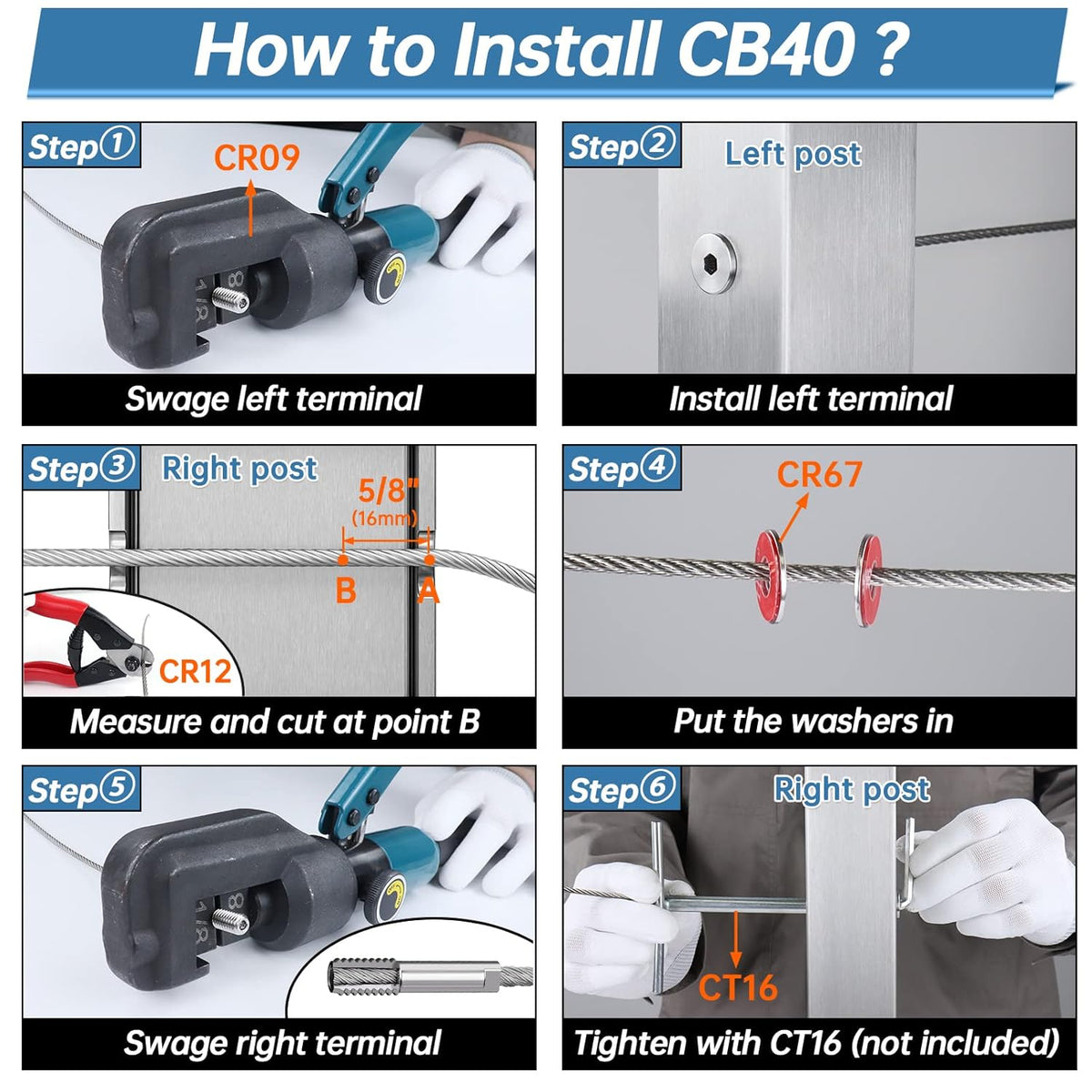 How to Install CB40 ?

Step①
CR09
1/8
Swage left terminal

Step②
Left post
Install left terminal

Step③
Right post
5/8"
(16mm)
B
A
CR12
Measure and cut at point B

Step④
CR67
Put the washers in

Step⑤
1/8
Swage right terminal

Step⑥
Right post
CT16
Tighten with CT16 (not included)